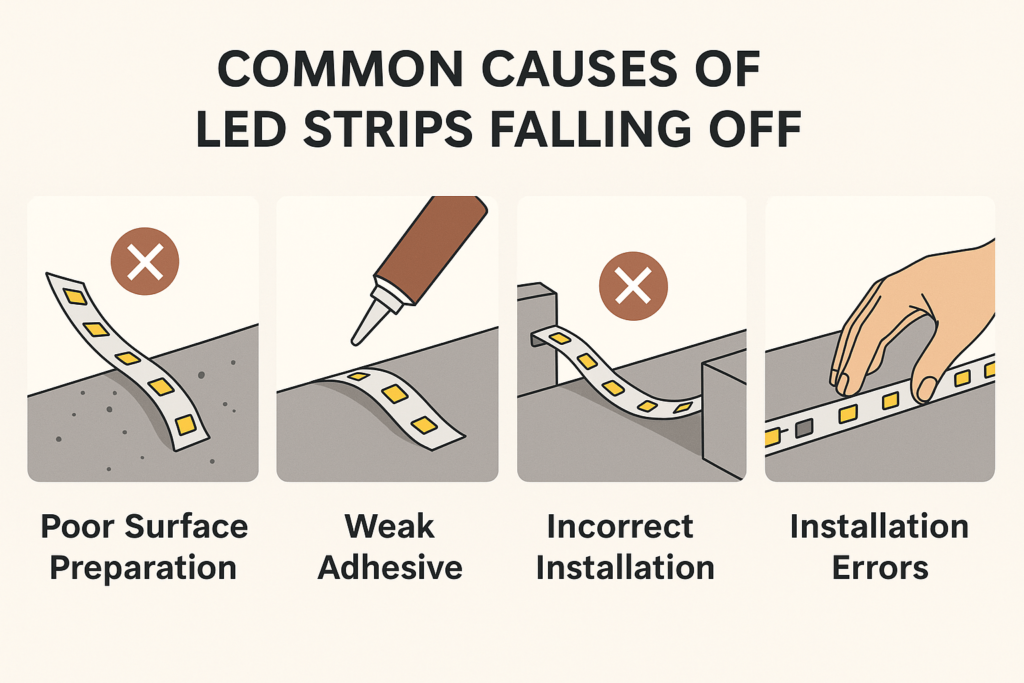 COMMON CAUSES OF LED STRIPS FALLING OFF

Poor Surface Preparation

Weak Adhesive

Incorrect Installation

Installation Errors